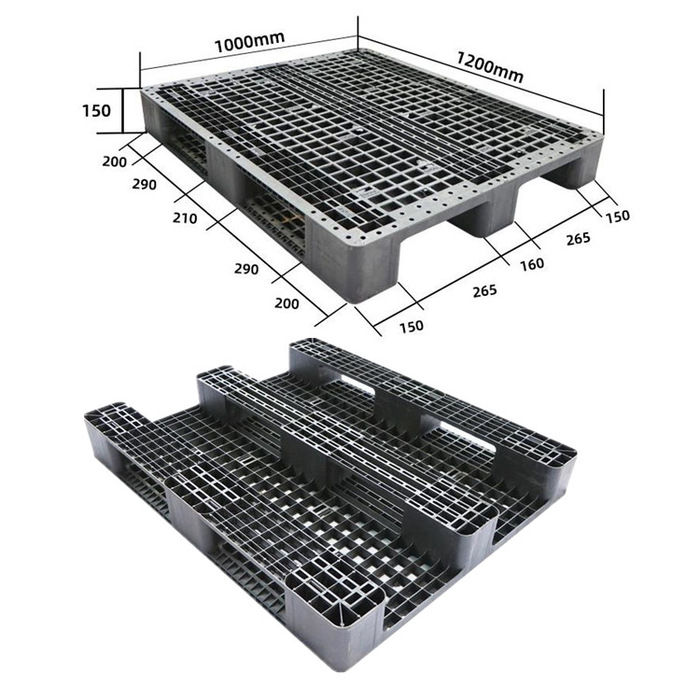 1000mm
1200mm
150
200
290
210
290
200
150
265
160
265
150